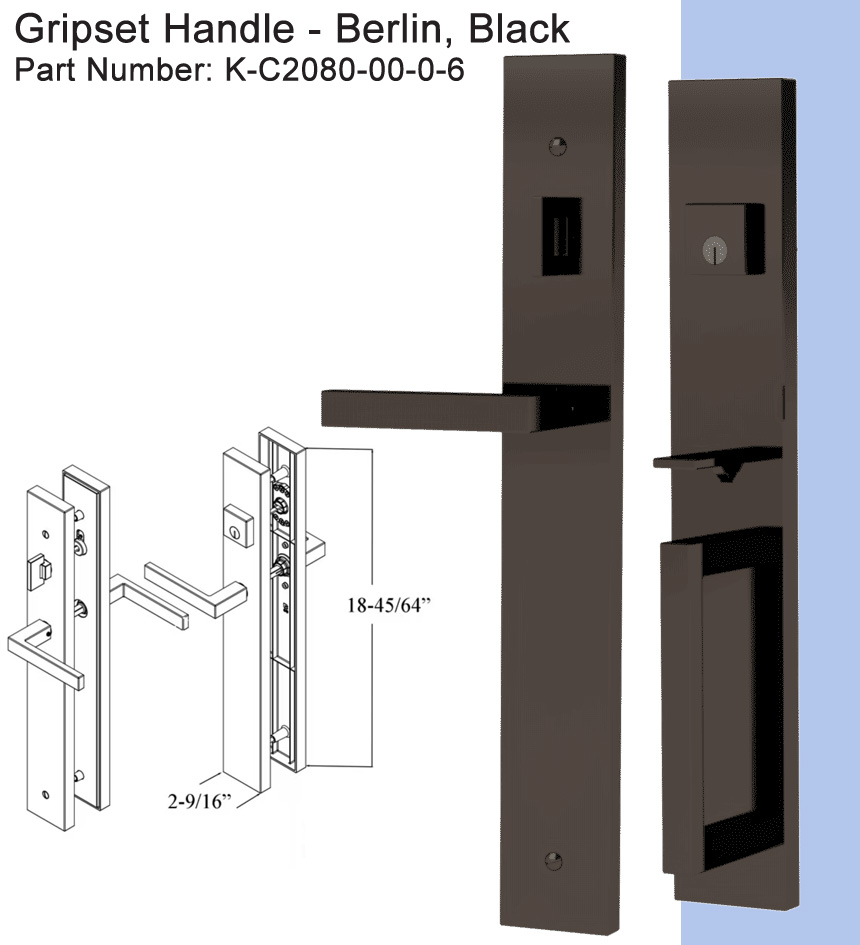 Gripset Handle - Berlin, Black
Part Number: K-C2080-00-0-6

18-45/64”

2-9/16”